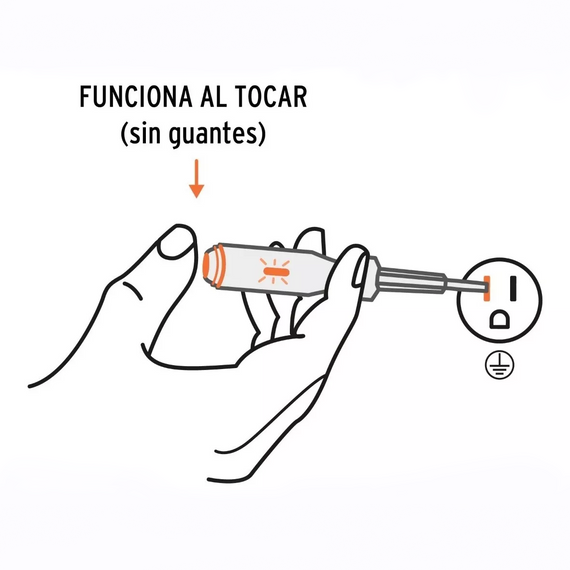 FUNCIONA AL TOCAR
(sin guantes)