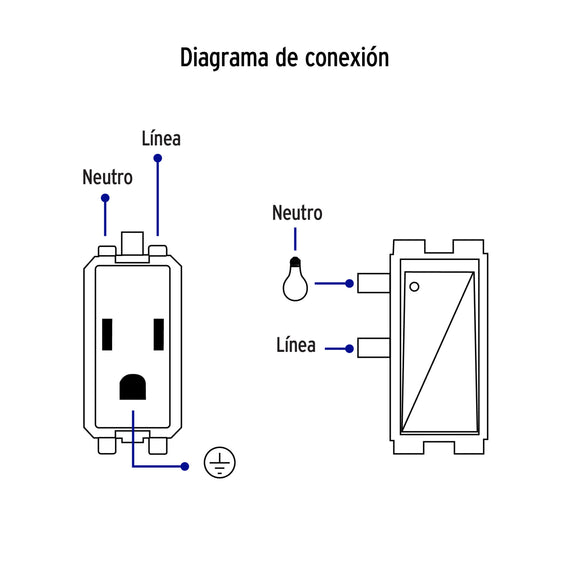 Diagrama de conexión

Línea

Neutro

Neutro

Línea